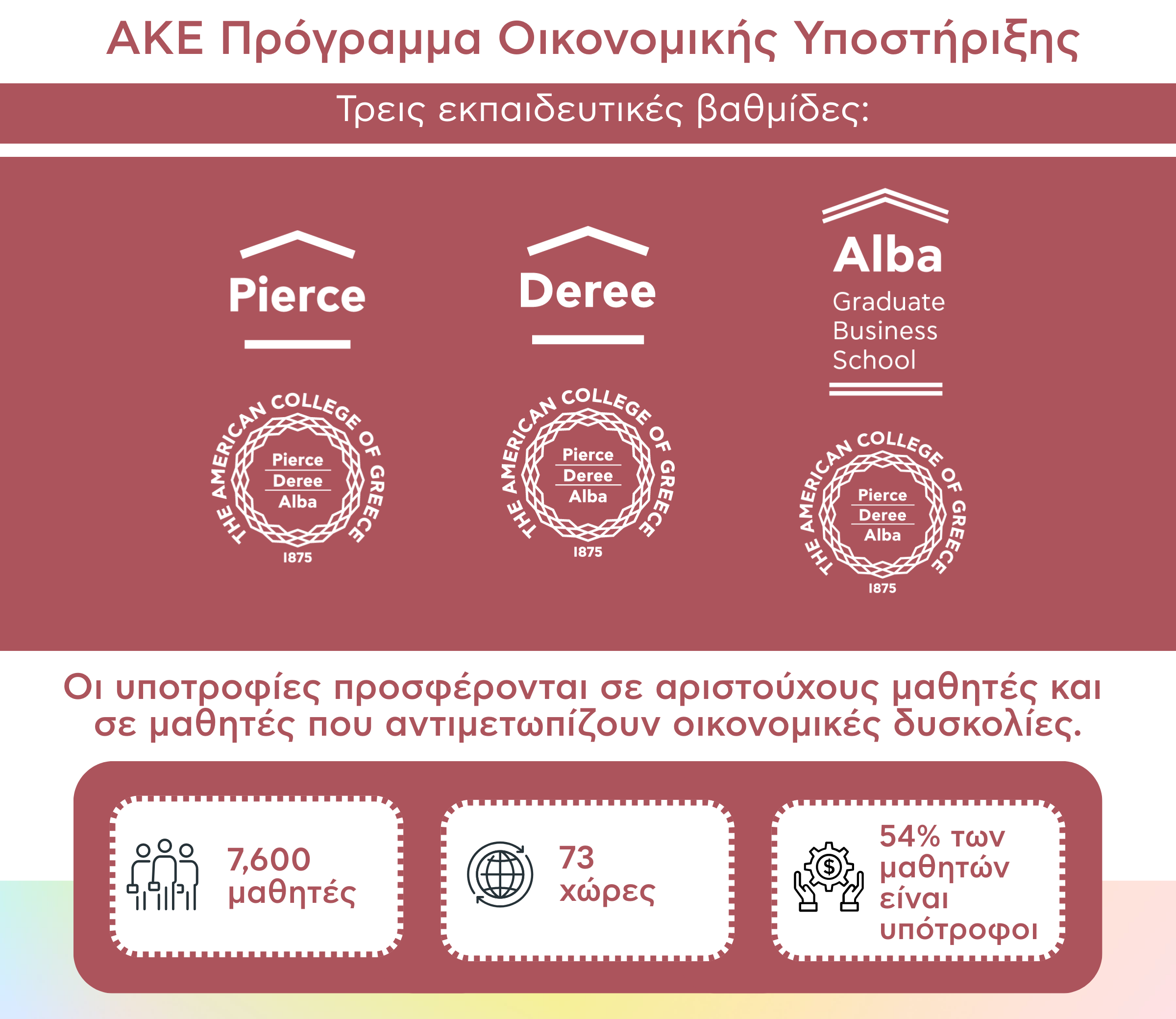 ΑΚΕ Πρόγραμμα Οικονομικής Υποστήριξης

Τρεις εκπαιδευτικές βαθμίδες:

Pierce

THE AMERICAN COLLEGE OF GREECE
Pierce
Deree
Alba
1875

Deree

THE AMERICAN COLLEGE OF GREECE
Pierce
Deree
Alba
1875

Alba
Graduate Business School

THE AMERICAN COLLEGE OF GREECE
Pierce
Deree
Alba
1875

Οι υποτροφίες προσφέρονται σε αριστούχους μαθητές και σε μαθητές που αντιμετωπίζουν οικονομικές δυσκολίες.

7,600 μαθητές

73 χώρες

54% των μαθητών είναι υπότροφοι