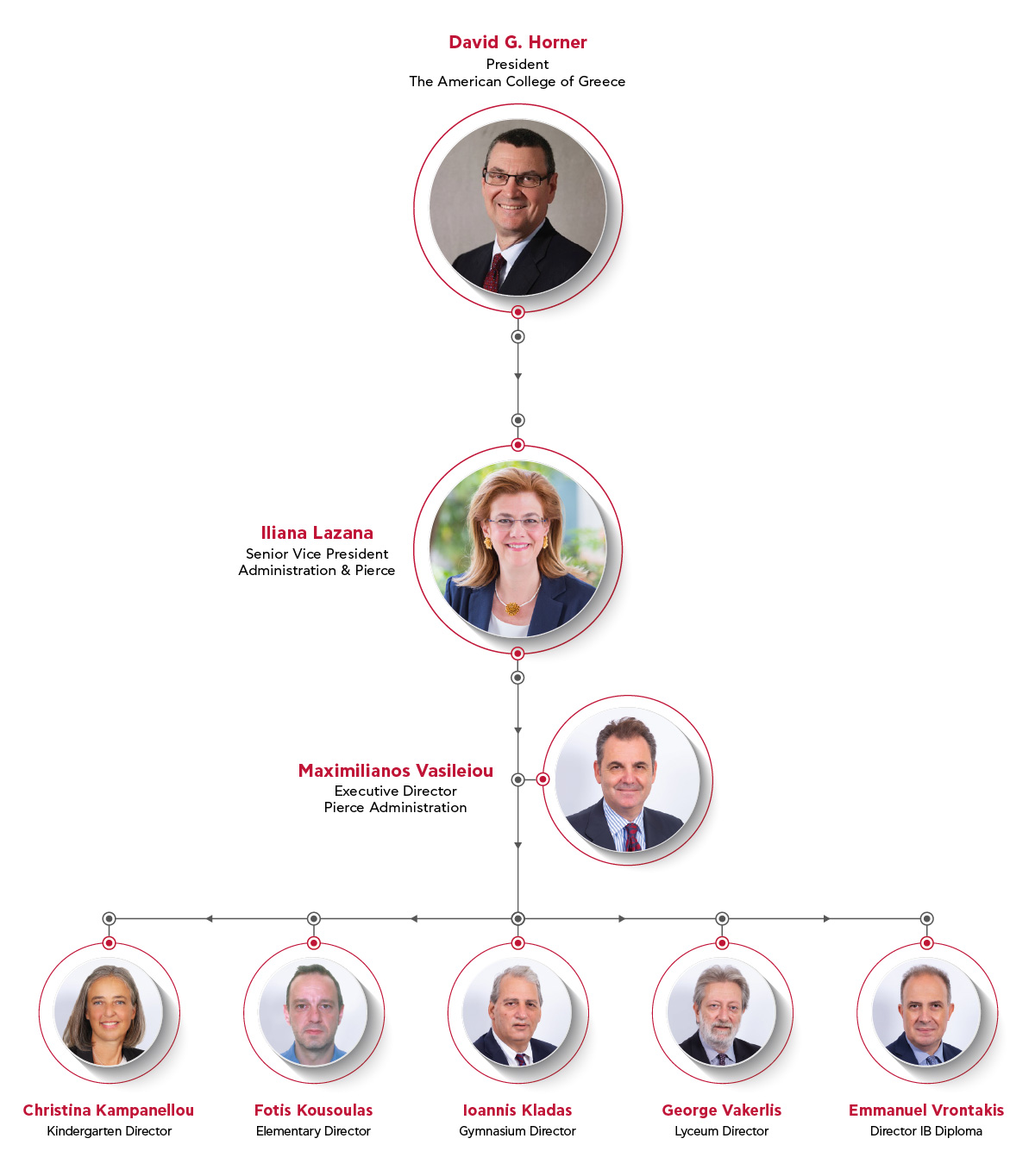 David G. Horner
President
The American College of Greece

Iliana Lazana
Senior Vice President
Administration & Pierce

Maximilianos Vasileiou
Executive Director
Pierce Administration

Christina Kampanellou
Kindergarten Director

Fotis Kousoulas
Elementary Director

Ioannis Kladas
Gymnasium Director

George Vakerlis
Lyceum Director

Emmanuel Vrontakis
Director IB Diploma